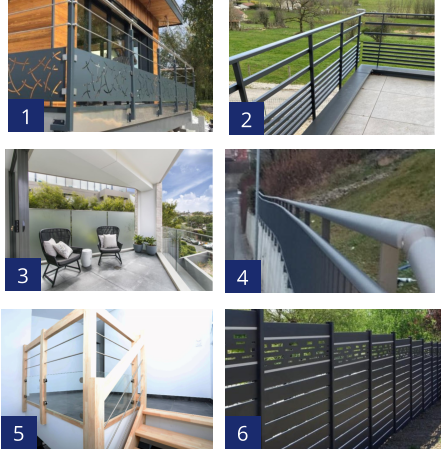 1

2

3

4

5

6